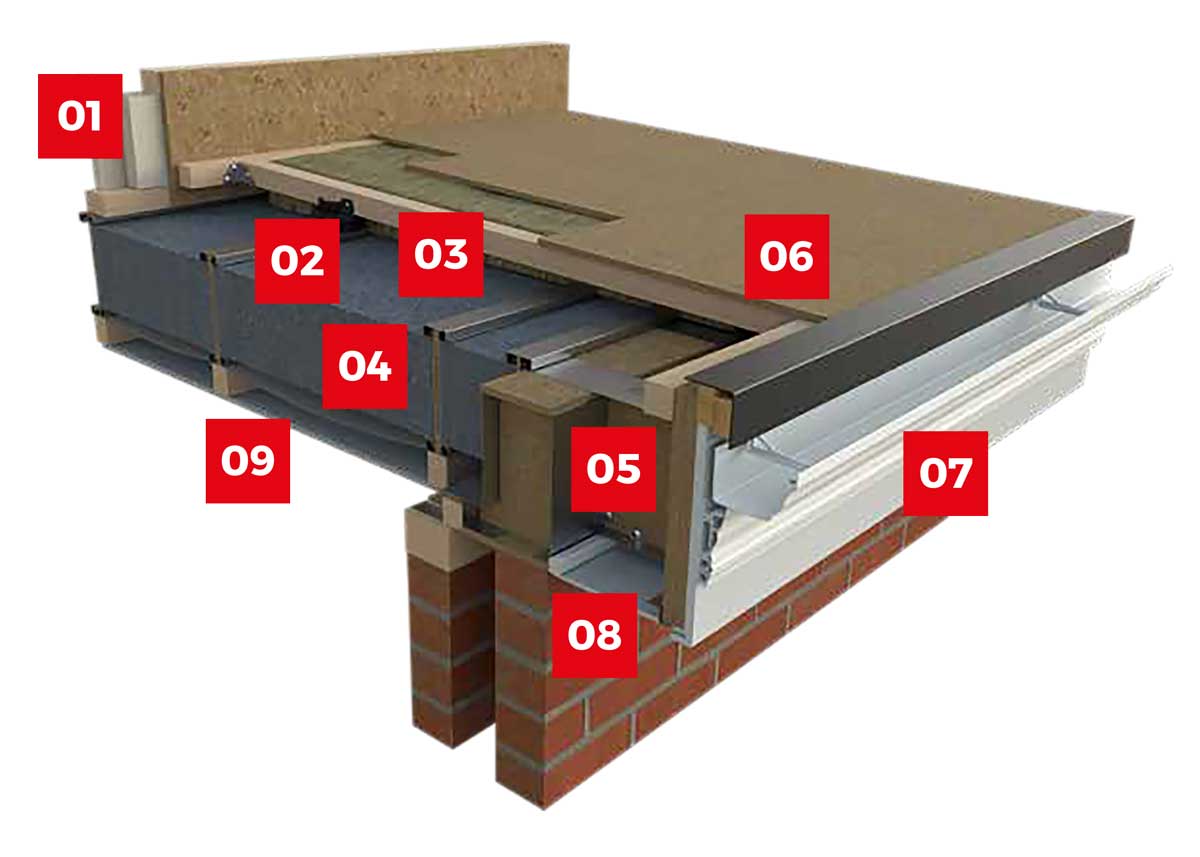 01
02
03
06
04
09
05
07
08